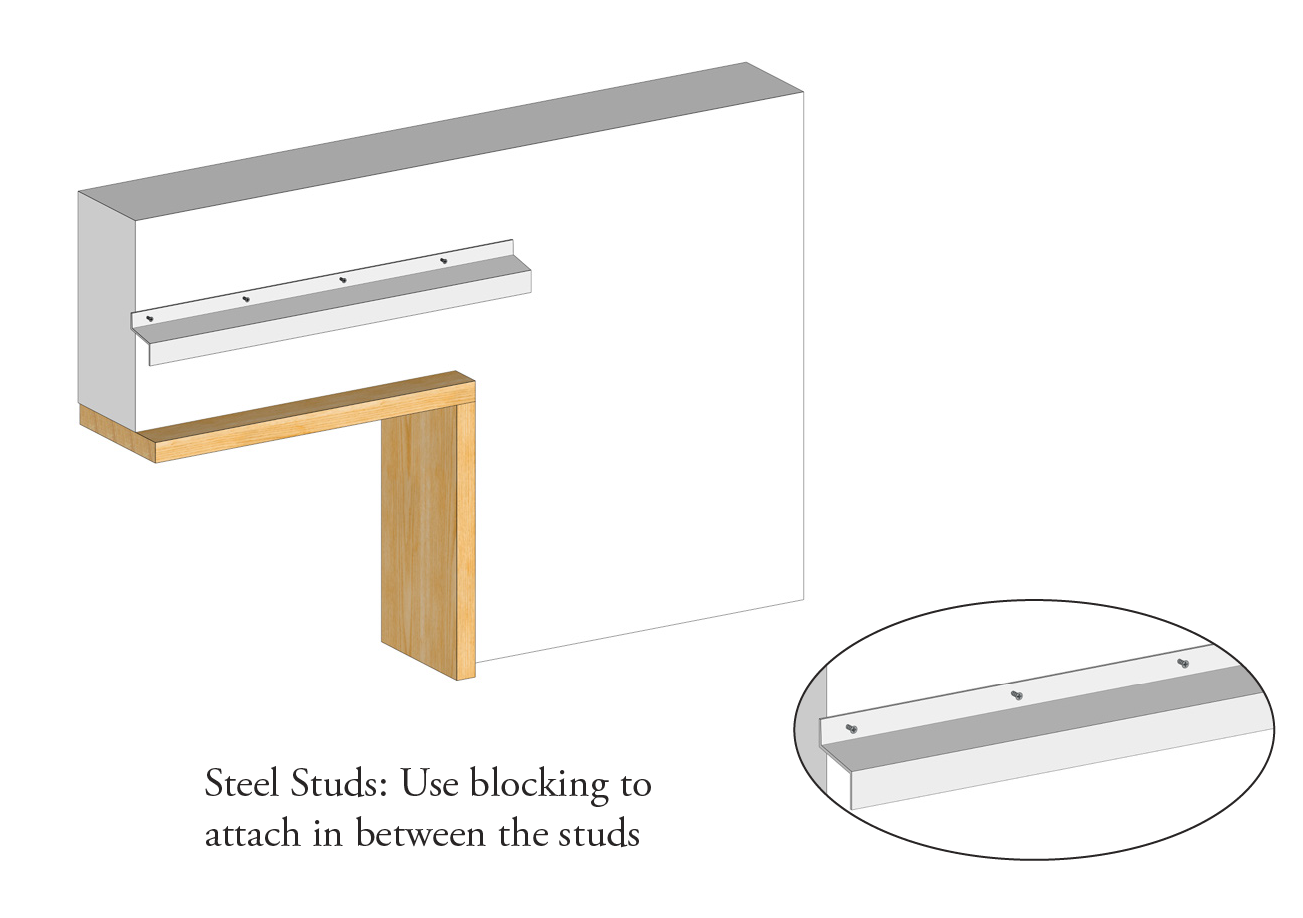 Steel Studs: Use blocking to attach in between the studs