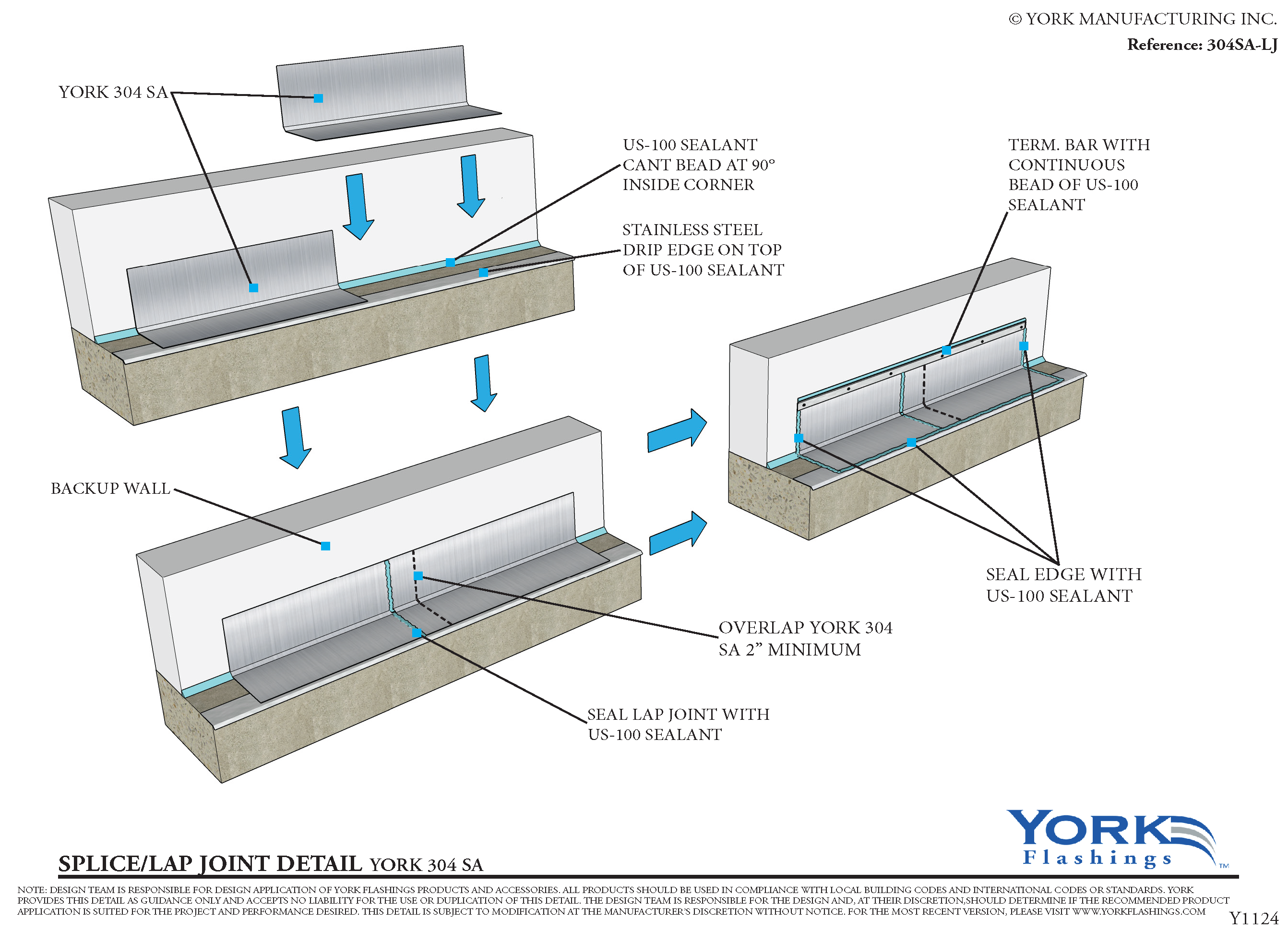 © YORK MANUFACTURING INC.
Reference: 304SA-LJ

YORK 304 SA

US-100 SEALANT CANT BEAD AT 90° INSIDE CORNER

STAINLESS STEEL DRIP EDGE ON TOP OF US-100 SEALANT

TERM. BAR WITH CONTINUOUS BEAD OF US-100 SEALANT

BACKUP WALL

SEAL EDGE WITH US-100 SEALANT

OVERLAP YORK 304 SA 2" MINIMUM

SEAL LAP JOINT WITH US-100 SEALANT

YORK Flashings ™

SPLICE/LAP JOINT DETAIL YORK 304 SA

NOTE: DESIGN TEAM IS RESPONSIBLE FOR DESIGN APPLICATION OF YORK FLASHINGS PRODUCTS AND ACCESSORIES. ALL PRODUCTS SHOULD BE USED IN COMPLIANCE WITH LOCAL BUILDING CODES AND INTERNATIONAL CODES OR STANDARDS. YORK PROVIDES THIS DETAIL AS GUIDANCE ONLY AND ACCEPTS NO LIABILITY FOR THE USE OR DUPLICATION OF THIS DETAIL. THE DESIGN TEAM IS RESPONSIBLE FOR THE DESIGN AND, AT THEIR DISCRETION,SHOULD DETERMINE IF THE RECOMMENDED PRODUCT APPLICATION IS SUITED FOR THE PROJECT AND PERFORMANCE DESIRED. THIS DETAIL IS SUBJECT TO MODIFICATION AT THE MANUFACTURER'S DISCRETION WITHOUT NOTICE. FOR THE MOST RECENT VERSION, PLEASE VISIT WWW.YORKFLASHINGS.COM

Y1124