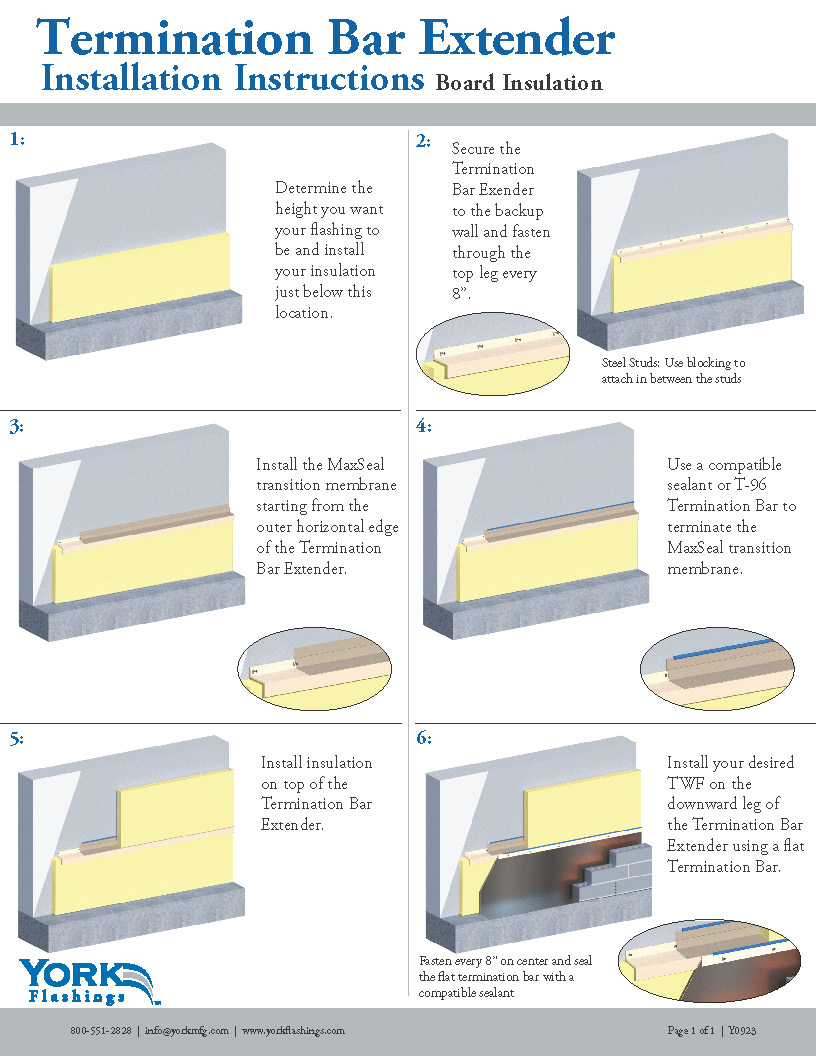 Termination Bar Extender
Installation Instructions Board Insulation

1:

Determine the height you want your flashing to be and install your insulation just below this location.

2:

Secure the Termination Bar Exender to the backup wall and fasten through the top leg every 8".

Steel Studs: Use blocking to attach in between the studs

3:

Install the MaxSeal transition membrane starting from the outer horizontal edge of the Termination Bar Extender.

4:

Use a compatible sealant or T-96 Termination Bar to terminate the MaxSeal transition membrane.

5:

Install insulation on top of the Termination Bar Extender.

6:

Install your desired TWF on the downward leg of the Termination Bar Extender using a flat Termination Bar.

Fasten every 8" on center and seal the flat termination bar with a compatible sealant

YORK Flashings

800-551-2828 | info@yorkmfg.com | www.yorkflashings.com

Page 1 of 1 | Y0923